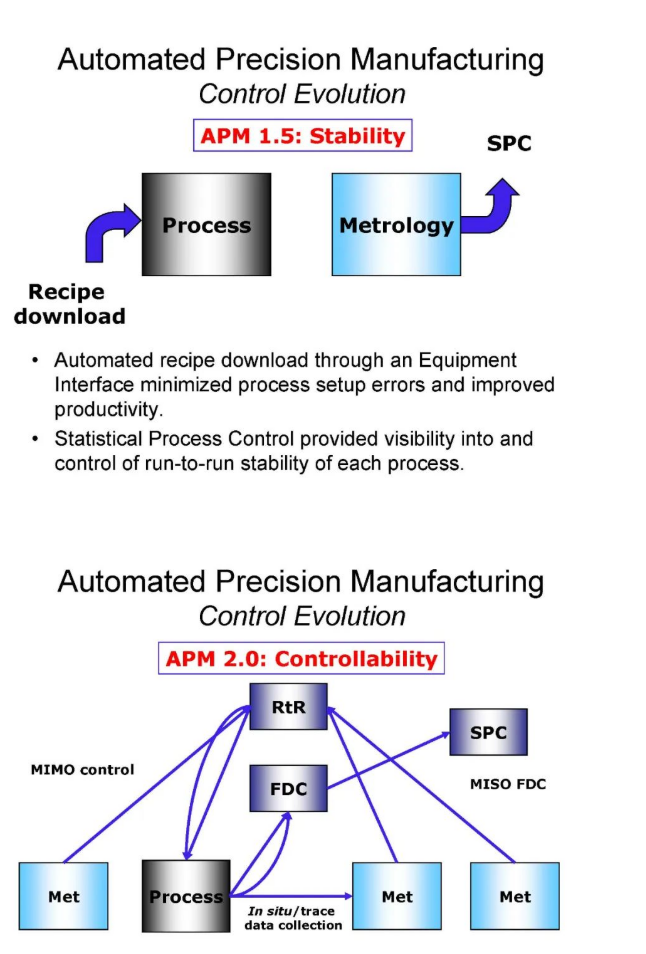 Automated Precision Manufacturing
Control Evolution

APM 1.5: Stability

SPC

Process

Metrology

Recipe download

• Automated recipe download through an Equipment Interface minimized process setup errors and improved productivity.
• Statistical Process Control provided visibility into and control of run-to-run stability of each process.

Automated Precision Manufacturing
Control Evolution

APM 2.0: Controllability

RtR

SPC

MIMO control

FDC

MISO FDC

Met

Process

In situ/trace data collection

Met

Met