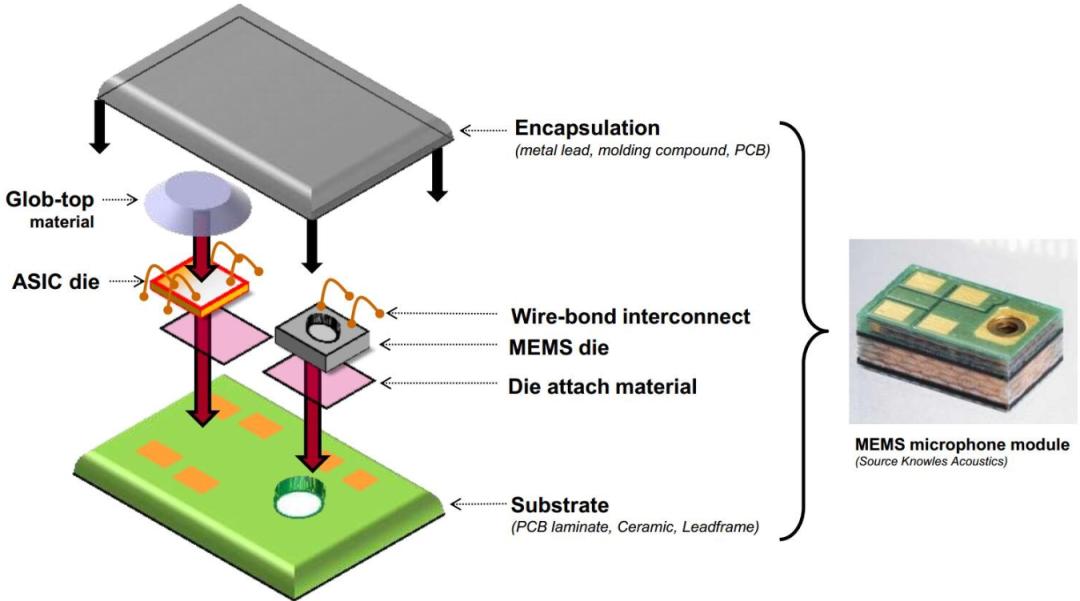 Encapsulation
(metal lead, molding compound, PCB)

Glob-top material

ASIC die

Wire-bond interconnect

MEMS die

Die attach material

Substrate
(PCB laminate, Ceramic, Leadframe)

MEMS microphone module
(Source Knowles Acoustics)