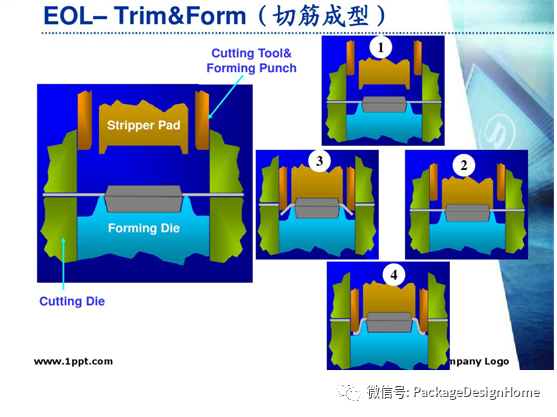 EOL– Trim&Form（切筋成型）

Cutting Tool&
Forming Punch

Stripper Pad

Forming Die

Cutting Die

1

3

2

4

www.1ppt.com

mpany Logo

微信号: PackageDesignHome