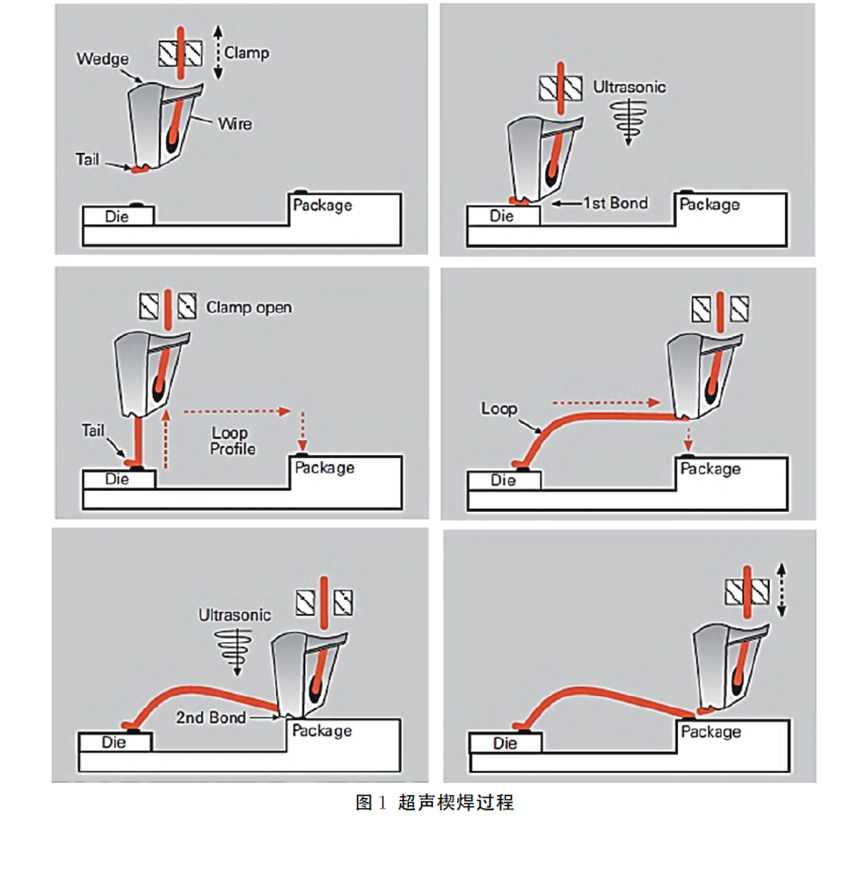 Wedge
Clamp
Wire
Tail
Die
Package

Ultrasonic
1st Bond
Die
Package

Clamp open
Tail
Loop Profile
Die
Package

Loop
Die
Package

Ultrasonic
2nd Bond
Die
Package

Die
Package

图 1 超声楔焊过程