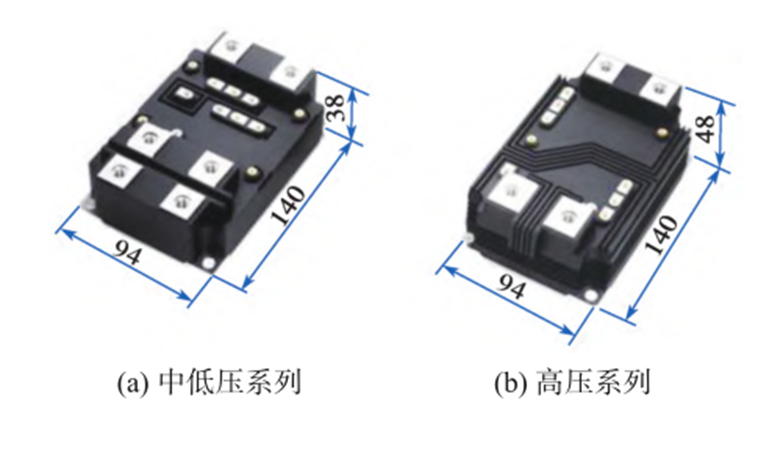 38
140
94

(a) 中低压系列

48
140
94

(b) 高压系列